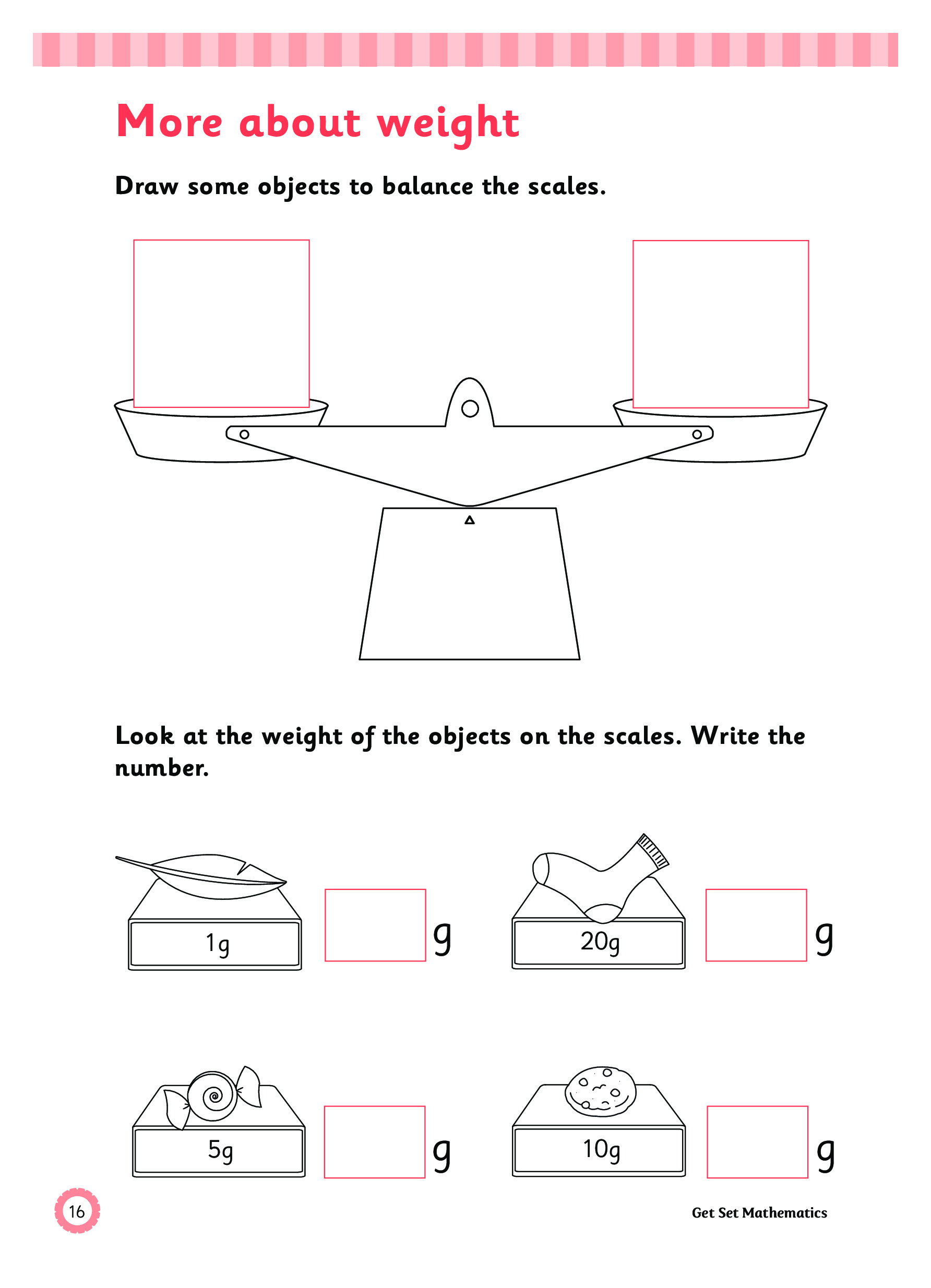 More about weight

Draw some objects to balance the scales.

Look at the weight of the objects on the scales. Write the number.

1g g

20g g

5g g

10g g

16

Get Set Mathematics