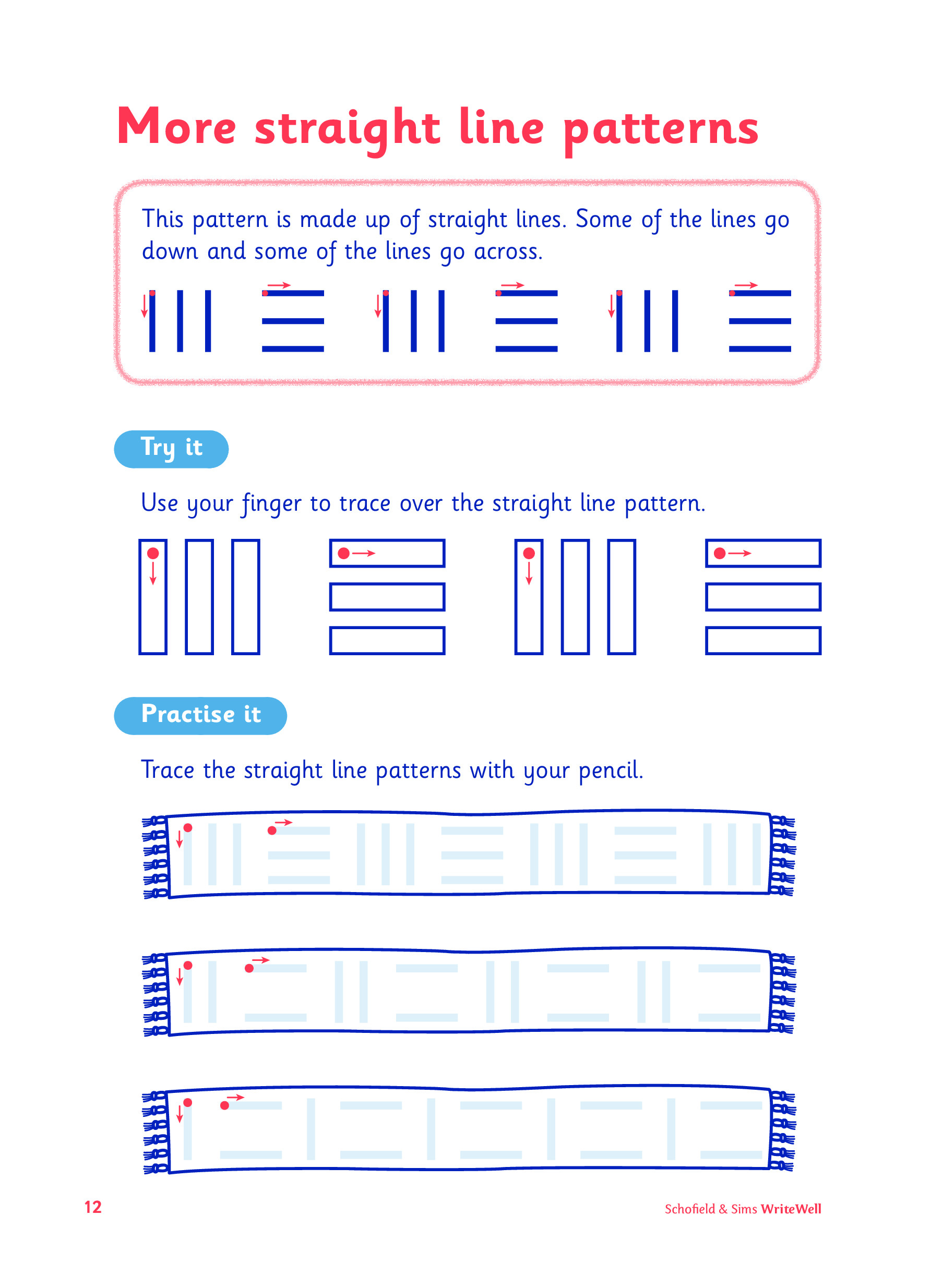 More straight line patterns

This pattern is made up of straight lines. Some of the lines go down and some of the lines go across.

Try it

Use your finger to trace over the straight line pattern.

Practise it

Trace the straight line patterns with your pencil.

12

Schofield & Sims WriteWell