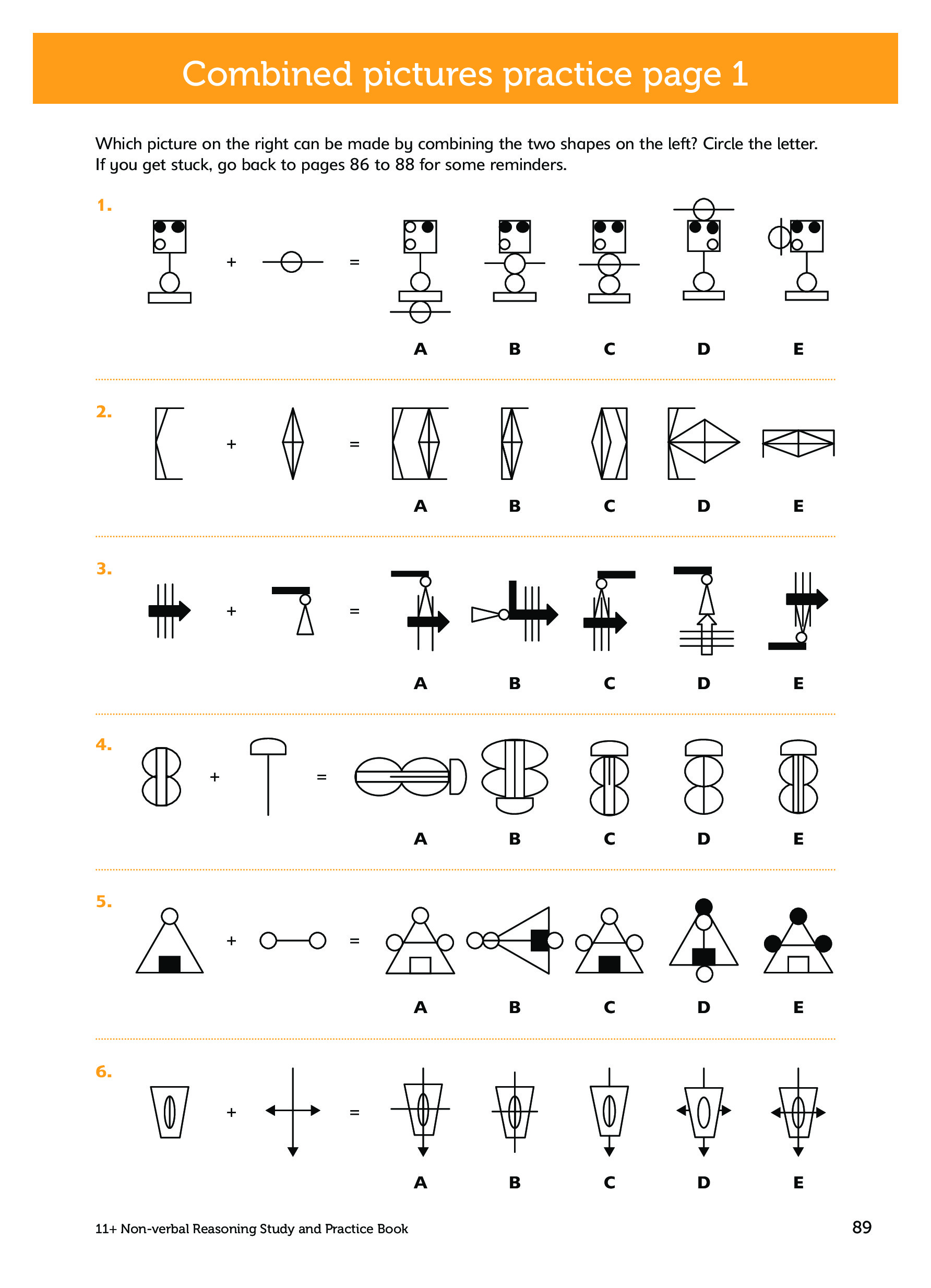 Combined pictures practice page 1

Which picture on the right can be made by combining the two shapes on the left? Circle the letter.
If you get stuck, go back to pages 86 to 88 for some reminders.

1.

+ =

A B C D E

2.

+ =

A B C D E

3.

+ =

A B C D E

4.

+ =

A B C D E

5.

+ =

A B C D E

6.

+ =

A B C D E

11+ Non-verbal Reasoning Study and Practice Book

89