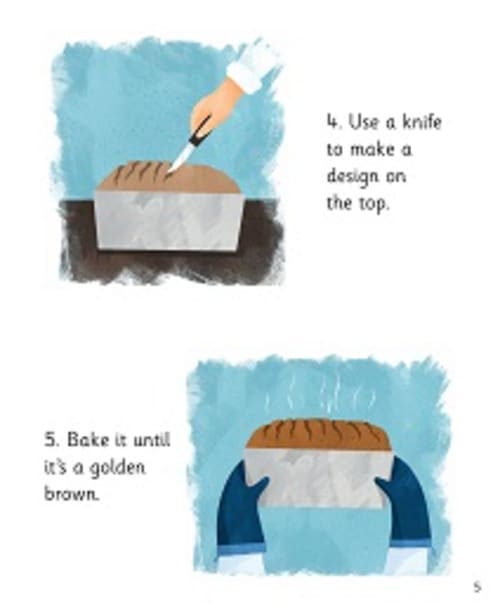 4. Use a knife to make a design on the top.

5. Bake it until it's a golden brown.

5