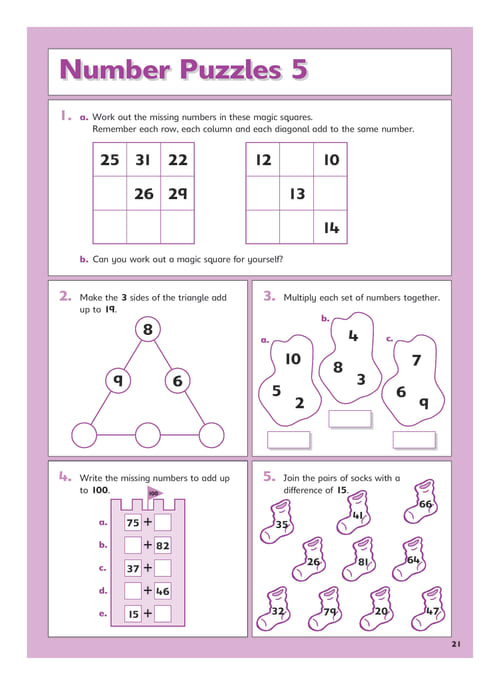 Number Puzzles 5

1. a. Work out the missing numbers in these magic squares.
Remember each row, each column and each diagonal add to the same number.

| 25 | 31 | 22 |
|---|---|---|
|  | 26 | 29 |
|  |  |  |

| 12 |  | 10 |
|---|---|---|
|  | 13 |  |
|  |  | 14 |

b. Can you work out a magic square for yourself?

2. Make the 3 sides of the triangle add up to 19.

8
9 6

3. Multiply each set of numbers together.

a. 10 5 2

b. 4 8 3

c. 7 6 9

4. Write the missing numbers to add up to 100.

100

a. 75 +
b. + 82
c. 37 +
d. + 46
e. 15 +

5. Join the pairs of socks with a difference of 15.

35 41 66 26 81 64 32 79 20 47

21