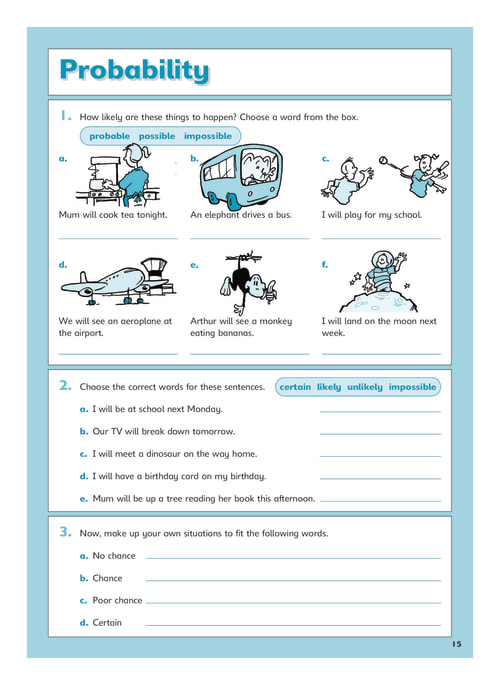 Probability

1. How likely are these things to happen? Choose a word from the box.

probable possible impossible

a. Mum will cook tea tonight.

b. An elephant drives a bus.

c. I will play for my school.

d. We will see an aeroplane at the airport.

e. Arthur will see a monkey eating bananas.

f. I will land on the moon next week.

2. Choose the correct words for these sentences.

certain likely unlikely impossible

a. I will be at school next Monday.

b. Our TV will break down tomorrow.

c. I will meet a dinosaur on the way home.

d. I will have a birthday card on my birthday.

e. Mum will be up a tree reading her book this afternoon.

3. Now, make up your own situations to fit the following words.

a. No chance

b. Chance

c. Poor chance

d. Certain

15