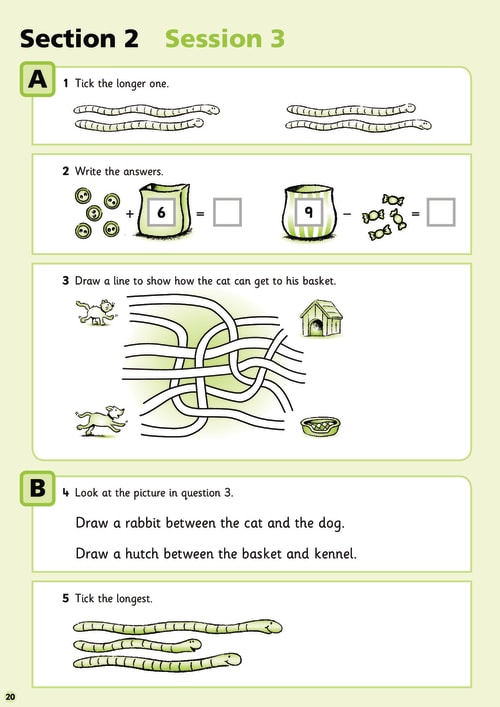 Section 2 Session 3

A

1 Tick the longer one.

2 Write the answers.

+ 6 =

9 − =

3 Draw a line to show how the cat can get to his basket.

B

4 Look at the picture in question 3.

Draw a rabbit between the cat and the dog.

Draw a hutch between the basket and kennel.

5 Tick the longest.

20