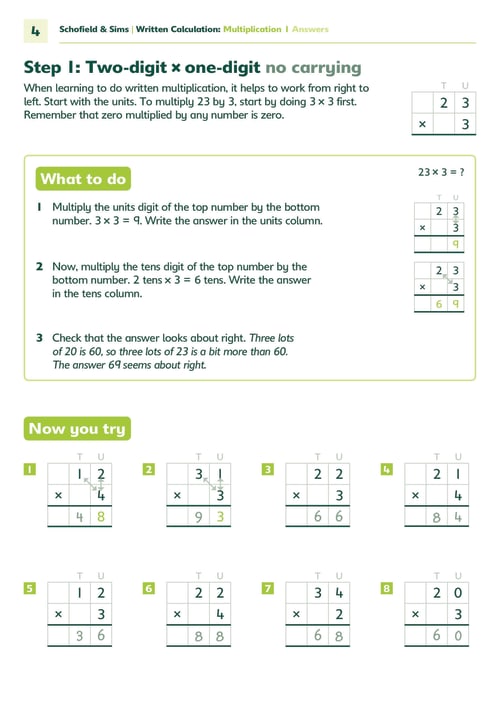 4 Schofield & Sims | Written Calculation: Multiplication | Answers

Step 1: Two-digit × one-digit no carrying

When learning to do written multiplication, it helps to work from right to left. Start with the units. To multiply 23 by 3, start by doing 3 × 3 first. Remember that zero multiplied by any number is zero.

| | T | U |
|---|---|---|
| | 2 | 3 |
| × | | 3 |

What to do

23 × 3 = ?

1 Multiply the units digit of the top number by the bottom number. 3 × 3 = 9. Write the answer in the units column.

| | T | U |
|---|---|---|
| | 2 | 3 |
| × | | 3 |
| | | 9 |

2 Now, multiply the tens digit of the top number by the bottom number. 2 tens × 3 = 6 tens. Write the answer in the tens column.

| | | |
|---|---|---|
| | 2 | 3 |
| × | | 3 |
| | 6 | 9 |

3 Check that the answer looks about right. Three lots of 20 is 60, so three lots of 23 is a bit more than 60. The answer 69 seems about right.

Now you try

1
| | T | U |
|---|---|---|
| | 1 | 2 |
| × | | 4 |
| | 4 | 8 |

2
| | T | U |
|---|---|---|
| | 3 | 1 |
| × | | 3 |
| | 9 | 3 |

3
| | T | U |
|---|---|---|
| | 2 | 2 |
| × | | 3 |
| | 6 | 6 |

4
| | T | U |
|---|---|---|
| | 2 | 1 |
| × | | 4 |
| | 8 | 4 |

5
| | T | U |
|---|---|---|
| | 1 | 2 |
| × | | 3 |
| | 3 | 6 |

6
| | T | U |
|---|---|---|
| | 2 | 2 |
| × | | 4 |
| | 8 | 8 |

7
| | T | U |
|---|---|---|
| | 3 | 4 |
| × | | 2 |
| | 6 | 8 |

8
| | T | U |
|---|---|---|
| | 2 | 0 |
| × | | 3 |
| | 6 | 0 |