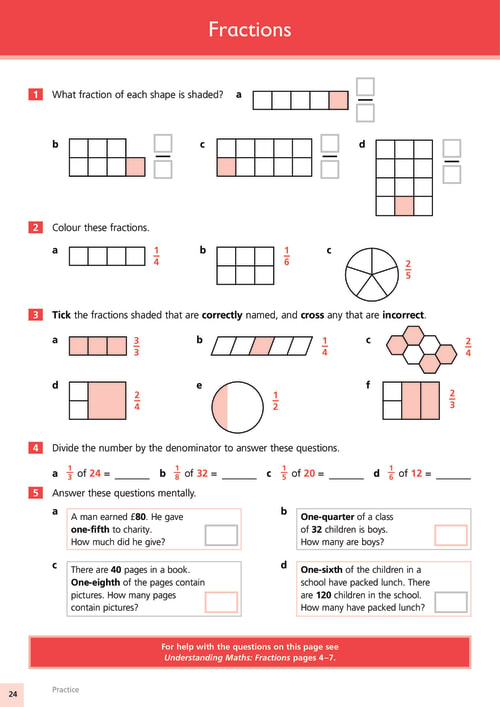 Fractions

1 What fraction of each shape is shaded? a

b

c

d

2 Colour these fractions.

a $\frac{1}{4}$

b $\frac{1}{6}$

c $\frac{2}{5}$

3 Tick the fractions shaded that are correctly named, and cross any that are incorrect.

a $\frac{3}{3}$

b $\frac{1}{4}$

c $\frac{2}{4}$

d $\frac{2}{4}$

e $\frac{1}{2}$

f $\frac{2}{3}$

4 Divide the number by the denominator to answer these questions.

a $\frac{1}{3}$ of 24 = ______ b $\frac{1}{8}$ of 32 = ______ c $\frac{1}{5}$ of 20 = ______ d $\frac{1}{6}$ of 12 = ______

5 Answer these questions mentally.

a A man earned £80. He gave one-fifth to charity. How much did he give?

b One-quarter of a class of 32 children is boys. How many are boys?

c There are 40 pages in a book. One-eighth of the pages contain pictures. How many pages contain pictures?

d One-sixth of the children in a school have packed lunch. There are 120 children in the school. How many have packed lunch?

For help with the questions on this page see Understanding Maths: Fractions pages 4–7.

24 Practice