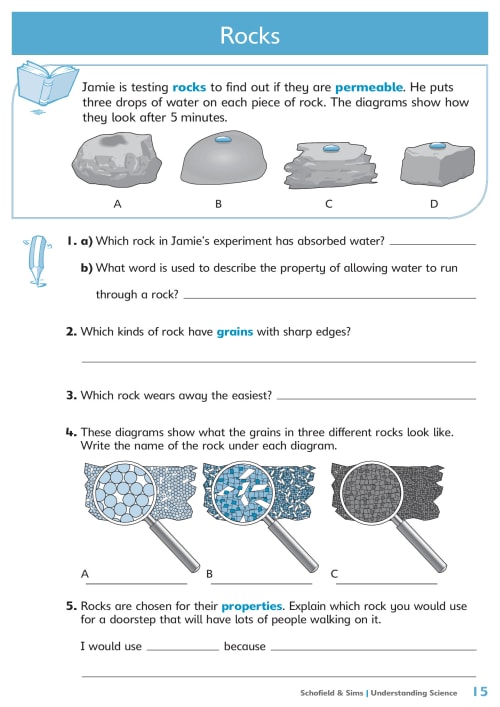 Rocks

Jamie is testing rocks to find out if they are permeable. He puts three drops of water on each piece of rock. The diagrams show how they look after 5 minutes.

A B C D

1. a) Which rock in Jamie's experiment has absorbed water? ____________

b) What word is used to describe the property of allowing water to run through a rock? ____________

2. Which kinds of rock have grains with sharp edges?

____________

3. Which rock wears away the easiest? ____________

4. These diagrams show what the grains in three different rocks look like. Write the name of the rock under each diagram.

A ____________ B ____________ C ____________

5. Rocks are chosen for their properties. Explain which rock you would use for a doorstep that will have lots of people walking on it.

I would use ____________ because ____________

____________

Schofield & Sims | Understanding Science 15