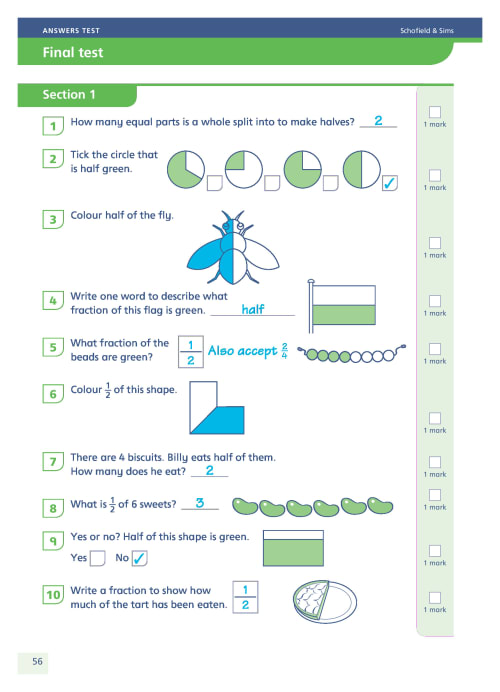 ANSWERS TEST

Schofield & Sims

Final test

Section 1

1 How many equal parts is a whole split into to make halves? 2

1 mark

2 Tick the circle that is half green.

✓

1 mark

3 Colour half of the fly.

1 mark

4 Write one word to describe what fraction of this flag is green. half

1 mark

5 What fraction of the beads are green? $\frac{1}{2}$ Also accept $\frac{2}{4}$

1 mark

6 Colour $\frac{1}{2}$ of this shape.

1 mark

7 There are 4 biscuits. Billy eats half of them. How many does he eat? 2

1 mark

8 What is $\frac{1}{2}$ of 6 sweets? 3

1 mark

9 Yes or no? Half of this shape is green.

Yes No ✓

1 mark

10 Write a fraction to show how much of the tart has been eaten. $\frac{1}{2}$

1 mark

56