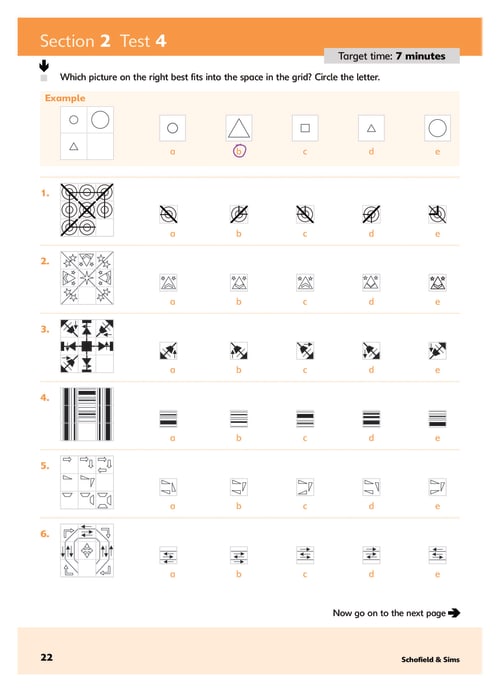 Section 2 Test 4

Target time: 7 minutes

Which picture on the right best fits into the space in the grid? Circle the letter.

Example

a b c d e

1.

a b c d e

2.

a b c d e

3.

a b c d e

4.

a b c d e

5.

a b c d e

6.

a b c d e

Now go on to the next page

22

Schofield & Sims