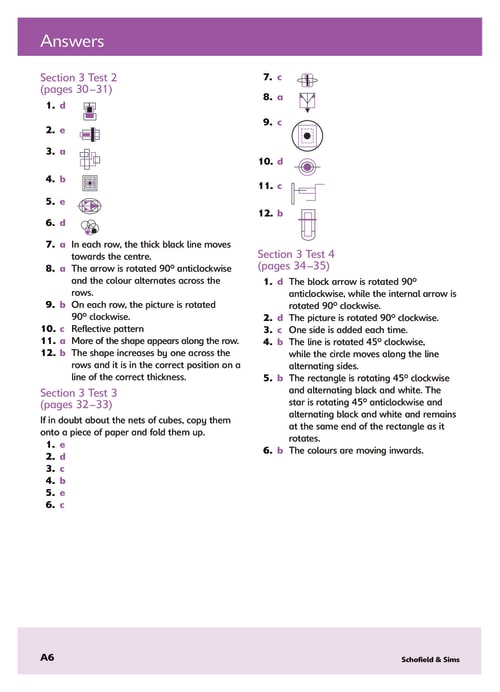 Answers

Section 3 Test 2
(pages 30–31)

1. d
2. e
3. a
4. b
5. e
6. d
7. a In each row, the thick black line moves towards the centre.
8. a The arrow is rotated 90° anticlockwise and the colour alternates across the rows.
9. b On each row, the picture is rotated 90° clockwise.
10. c Reflective pattern
11. a More of the shape appears along the row.
12. b The shape increases by one across the rows and it is in the correct position on a line of the correct thickness.

Section 3 Test 3
(pages 32–33)

If in doubt about the nets of cubes, copy them onto a piece of paper and fold them up.

1. e
2. d
3. c
4. b
5. e
6. c
7. c
8. a
9. c
10. d
11. c
12. b

Section 3 Test 4
(pages 34–35)

1. d The block arrow is rotated 90° anticlockwise, while the internal arrow is rotated 90° clockwise.
2. d The picture is rotated 90° clockwise.
3. c One side is added each time.
4. b The line is rotated 45° clockwise, while the circle moves along the line alternating sides.
5. b The rectangle is rotating 45° clockwise and alternating black and white. The star is rotating 45° anticlockwise and alternating black and white and remains at the same end of the rectangle as it rotates.
6. b The colours are moving inwards.

A6 Schofield & Sims