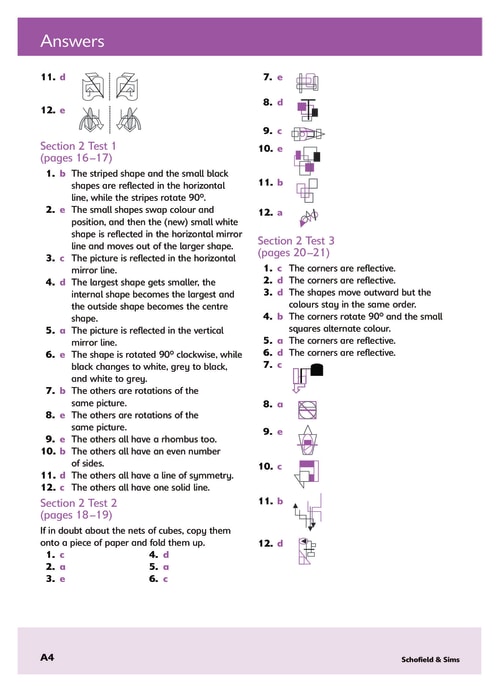 Answers

11. d

12. e

Section 2 Test 1
(pages 16–17)

1. b The striped shape and the small black shapes are reflected in the horizontal line, while the stripes rotate 90°.
2. e The small shapes swap colour and position, and then the (new) small white shape is reflected in the horizontal mirror line and moves out of the larger shape.
3. c The picture is reflected in the horizontal mirror line.
4. d The largest shape gets smaller, the internal shape becomes the largest and the outside shape becomes the centre shape.
5. a The picture is reflected in the vertical mirror line.
6. e The shape is rotated 90° clockwise, while black changes to white, grey to black, and white to grey.
7. b The others are rotations of the same picture.
8. e The others are rotations of the same picture.
9. e The others all have a rhombus too.
10. b The others all have an even number of sides.
11. d The others all have a line of symmetry.
12. c The others all have one solid line.

Section 2 Test 2
(pages 18–19)

If in doubt about the nets of cubes, copy them onto a piece of paper and fold them up.

1. c
2. a
3. e
4. d
5. a
6. c

7. e
8. d
9. c
10. e
11. b
12. a

Section 2 Test 3
(pages 20–21)

1. c The corners are reflective.
2. d The corners are reflective.
3. d The shapes move outward but the colours stay in the same order.
4. b The corners rotate 90° and the small squares alternate colour.
5. a The corners are reflective.
6. d The corners are reflective.
7. c
8. a
9. e
10. c
11. b
12. d

A4

Schofield & Sims