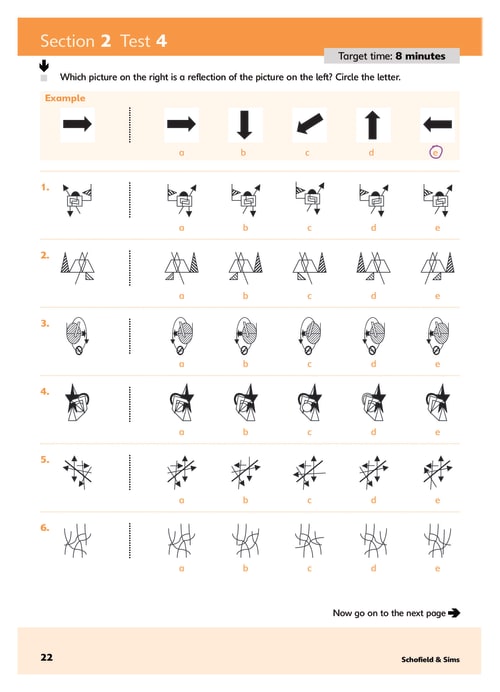 Section 2 Test 4

Target time: 8 minutes

Which picture on the right is a reflection of the picture on the left? Circle the letter.

Example

a b c d e

1.
a b c d e

2.
a b c d e

3.
a b c d e

4.
a b c d e

5.
a b c d e

6.
a b c d e

Now go on to the next page

22

Schofield & Sims