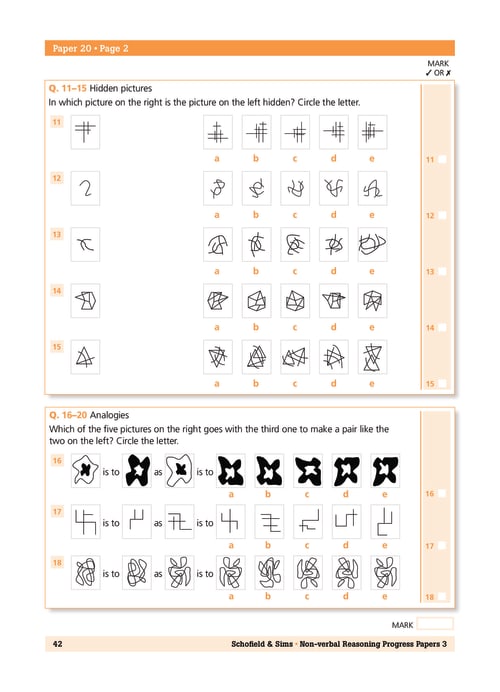 Paper 20 • Page 2

MARK
✓ OR ✗

Q. 11–15 Hidden pictures
In which picture on the right is the picture on the left hidden? Circle the letter.

11
a b c d e
11

12
a b c d e
12

13
a b c d e
13

14
a b c d e
14

15
a b c d e
15

Q. 16–20 Analogies
Which of the five pictures on the right goes with the third one to make a pair like the two on the left? Circle the letter.

16 is to as is to
a b c d e
16

17 is to as is to
a b c d e
17

18 is to as is to
a b c d e
18

MARK

42 Schofield & Sims • Non-verbal Reasoning Progress Papers 3