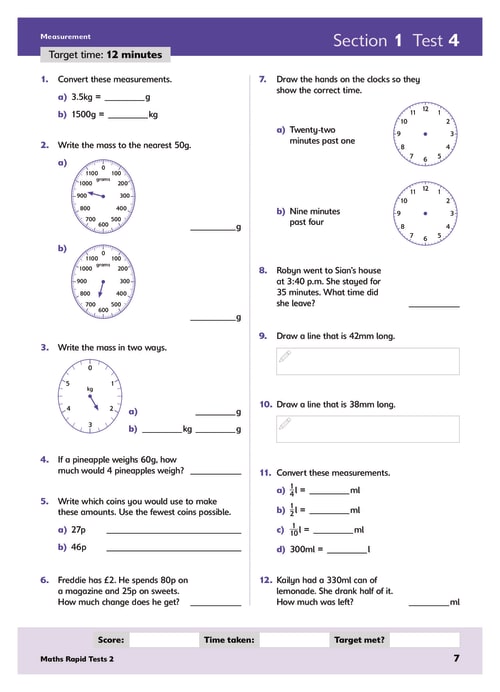 Measurement

Section 1 Test 4

Target time: 12 minutes

1. Convert these measurements.

a) 3.5kg = ________g

b) 1500g = ________kg

2. Write the mass to the nearest 50g.

a)

0 100 200 300 400 500 600 700 800 900 1000 1100 grams

________g

b)

0 100 200 300 400 500 600 700 800 900 1000 1100 grams

________g

3. Write the mass in two ways.

0 1 2 3 4 5 kg

a) ________g

b) ________kg ________g

4. If a pineapple weighs 60g, how much would 4 pineapples weigh? ________

5. Write which coins you would use to make these amounts. Use the fewest coins possible.

a) 27p ________

b) 46p ________

6. Freddie has £2. He spends 80p on a magazine and 25p on sweets. How much change does he get? ________

7. Draw the hands on the clocks so they show the correct time.

a) Twenty-two minutes past one

12 1 2 3 4 5 6 7 8 9 10 11

b) Nine minutes past four

12 1 2 3 4 5 6 7 8 9 10 11

8. Robyn went to Sian's house at 3:40 p.m. She stayed for 35 minutes. What time did she leave? ________

9. Draw a line that is 42mm long.

10. Draw a line that is 38mm long.

11. Convert these measurements.

a) $\frac{1}{4}$l = ________ml

b) $\frac{1}{2}$l = ________ml

c) $\frac{1}{10}$l = ________ml

d) 300ml = ________l

12. Kailyn had a 330ml can of lemonade. She drank half of it. How much was left? ________ml

Score: Time taken: Target met?

Maths Rapid Tests 2

7