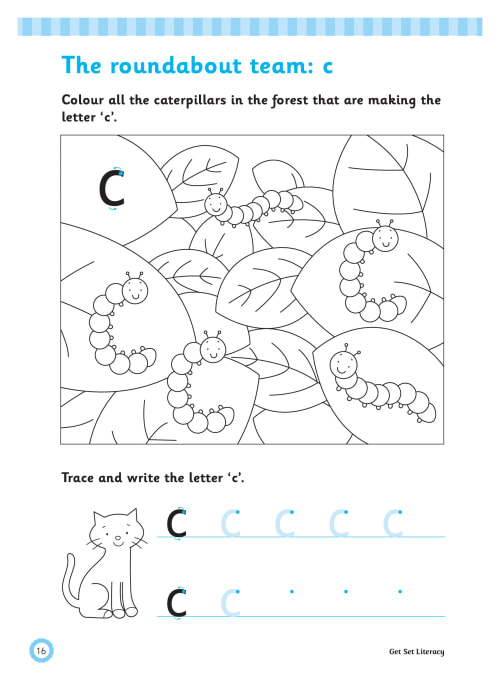 The roundabout team: c

Colour all the caterpillars in the forest that are making the letter 'c'.

c

Trace and write the letter 'c'.

c c c c c

c c

16

Get Set Literacy