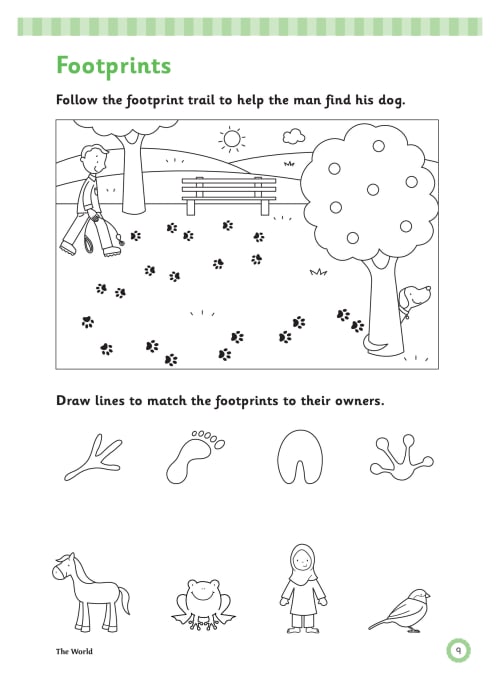 Footprints

Follow the footprint trail to help the man find his dog.

Draw lines to match the footprints to their owners.

The World

9