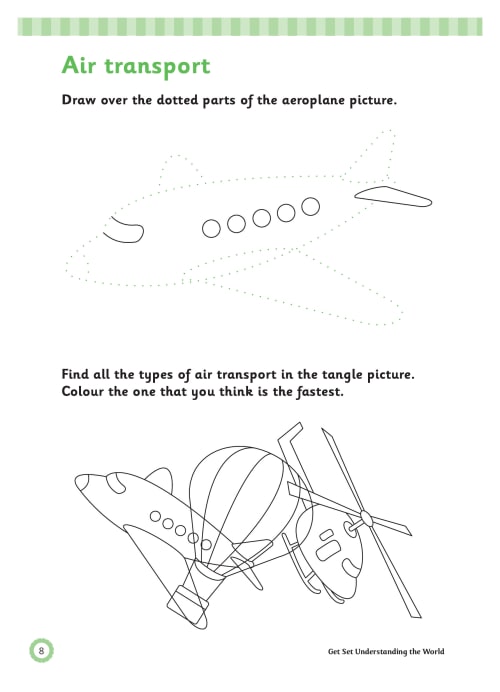 Air transport

Draw over the dotted parts of the aeroplane picture.

Find all the types of air transport in the tangle picture. Colour the one that you think is the fastest.

8

Get Set Understanding the World