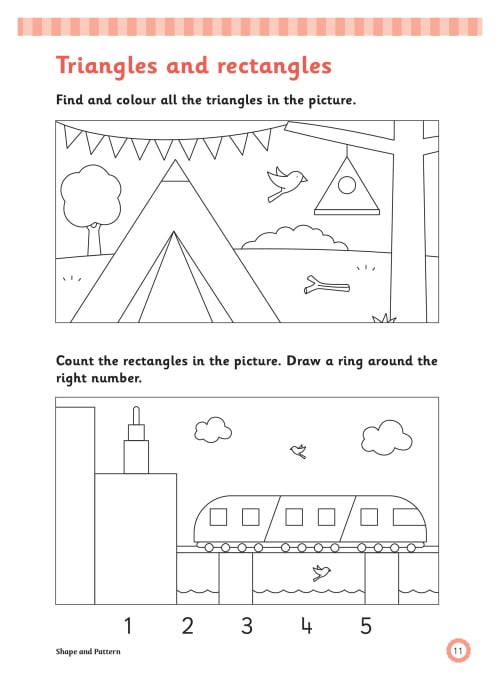 Triangles and rectangles

Find and colour all the triangles in the picture.

Count the rectangles in the picture. Draw a ring around the right number.

1 2 3 4 5

Shape and Pattern

11