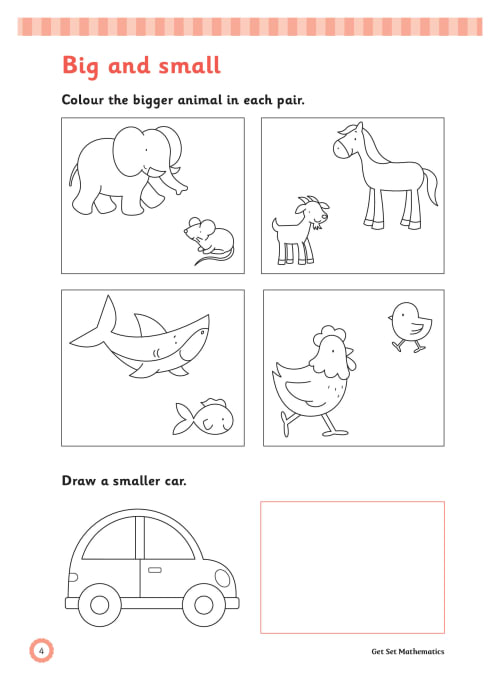 Big and small

Colour the bigger animal in each pair.

Draw a smaller car.

4

Get Set Mathematics