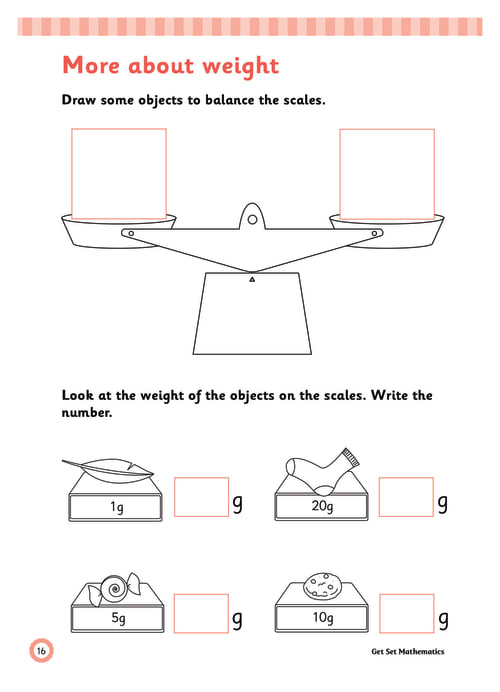 More about weight

Draw some objects to balance the scales.

Look at the weight of the objects on the scales. Write the number.

1g g

20g g

5g g

10g g

16

Get Set Mathematics