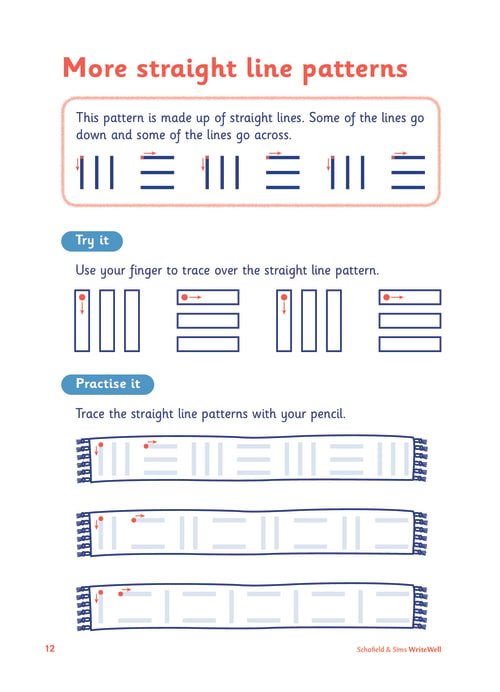 More straight line patterns

This pattern is made up of straight lines. Some of the lines go down and some of the lines go across.

Try it

Use your finger to trace over the straight line pattern.

Practise it

Trace the straight line patterns with your pencil.

12

Schofield & Sims WriteWell