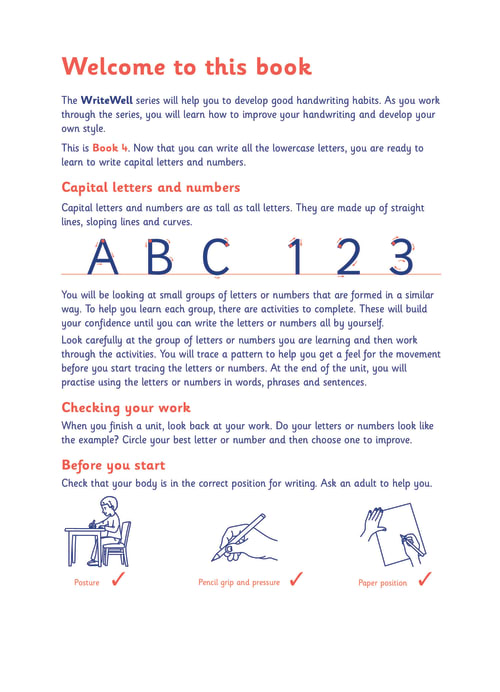 Welcome to this book

The WriteWell series will help you to develop good handwriting habits. As you work through the series, you will learn how to improve your handwriting and develop your own style.

This is Book 4. Now that you can write all the lowercase letters, you are ready to learn to write capital letters and numbers.

Capital letters and numbers

Capital letters and numbers are as tall as tall letters. They are made up of straight lines, sloping lines and curves.

A B C 1 2 3

You will be looking at small groups of letters or numbers that are formed in a similar way. To help you learn each group, there are activities to complete. These will build your confidence until you can write the letters or numbers all by yourself.

Look carefully at the group of letters or numbers you are learning and then work through the activities. You will trace a pattern to help you get a feel for the movement before you start tracing the letters or numbers. At the end of the unit, you will practise using the letters or numbers in words, phrases and sentences.

Checking your work

When you finish a unit, look back at your work. Do your letters or numbers look like the example? Circle your best letter or number and then choose one to improve.

Before you start

Check that your body is in the correct position for writing. Ask an adult to help you.

Posture ✓

Pencil grip and pressure ✓

Paper position ✓