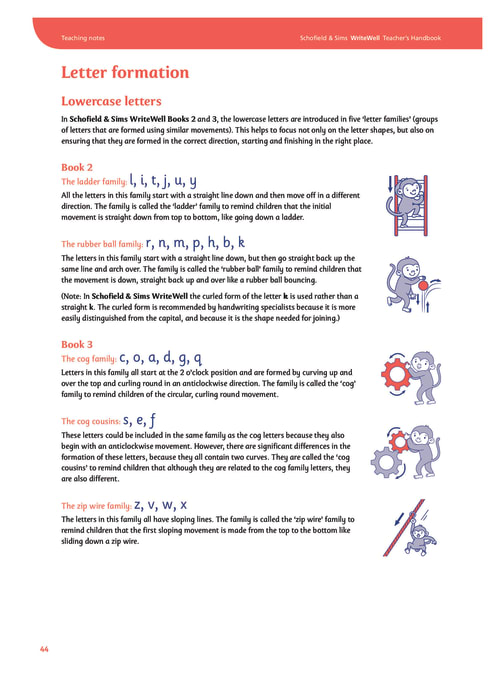 Teaching notes

Schofield & Sims WriteWell Teacher's Handbook

Letter formation

Lowercase letters

In Schofield & Sims WriteWell Books 2 and 3, the lowercase letters are introduced in five 'letter families' (groups of letters that are formed using similar movements). This helps to focus not only on the letter shapes, but also on ensuring that they are formed in the correct direction, starting and finishing in the right place.

Book 2

The ladder family: l, i, t, j, u, y

All the letters in this family start with a straight line down and then move off in a different direction. The family is called the 'ladder' family to remind children that the initial movement is straight down from top to bottom, like going down a ladder.

The rubber ball family: r, n, m, p, h, b, k

The letters in this family start with a straight line down, but then go straight back up the same line and arch over. The family is called the 'rubber ball' family to remind children that the movement is down, straight back up and over like a rubber ball bouncing.

(Note: In Schofield & Sims WriteWell the curled form of the letter k is used rather than a straight k. The curled form is recommended by handwriting specialists because it is more easily distinguished from the capital, and because it is the shape needed for joining.)

Book 3

The cog family: c, o, a, d, g, q

Letters in this family all start at the 2 o'clock position and are formed by curving up and over the top and curling round in an anticlockwise direction. The family is called the 'cog' family to remind children of the circular, curling round movement.

The cog cousins: s, e, f

These letters could be included in the same family as the cog letters because they also begin with an anticlockwise movement. However, there are significant differences in the formation of these letters, because they all contain two curves. They are called the 'cog cousins' to remind children that although they are related to the cog family letters, they are also different.

The zip wire family: z, v, w, x

The letters in this family all have sloping lines. The family is called the 'zip wire' family to remind children that the first sloping movement is made from the top to the bottom like sliding down a zip wire.

44