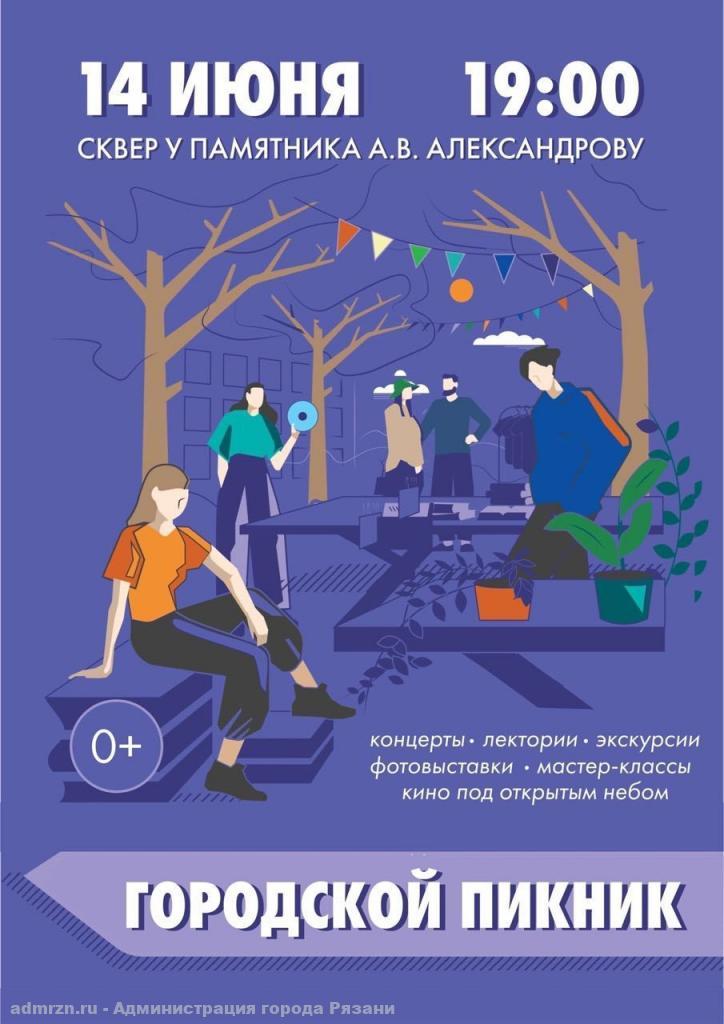 14 ИЮНЯ 19:00

СКВЕР У ПАМЯТНИКА А.В. АЛЕКСАНДРОВУ

0+

концерты • лектории • экскурсии
фотовыставки • мастер-классы
кино под открытым небом

ГОРОДСКОЙ ПИКНИК

admrzn.ru - Администрация города Рязани