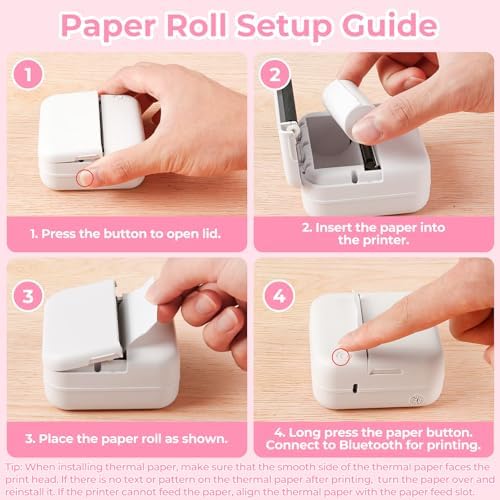 Paper Roll Setup Guide

1

1. Press the button to open lid.

2

2. Insert the paper into the printer.

3

3. Place the paper roll as shown.

4

4. Long press the paper button. Connect to Bluetooth for printing.

Tip: When installing thermal paper, make sure that the smooth side of the thermal paper faces the print head. If there is no text or pattern on the thermal paper after printing, turn the paper over and reinstall it. If the printer cannot feed the paper, align the thermal paper with the paper feed slot.