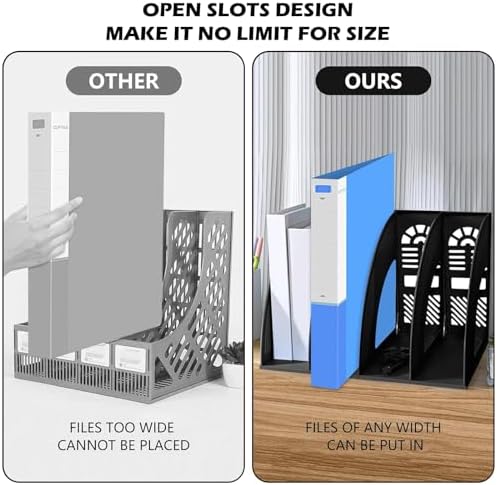 OPEN SLOTS DESIGN
MAKE IT NO LIMIT FOR SIZE

OTHER

FILES TOO WIDE
CANNOT BE PLACED

OURS

FILES OF ANY WIDTH
CAN BE PUT IN