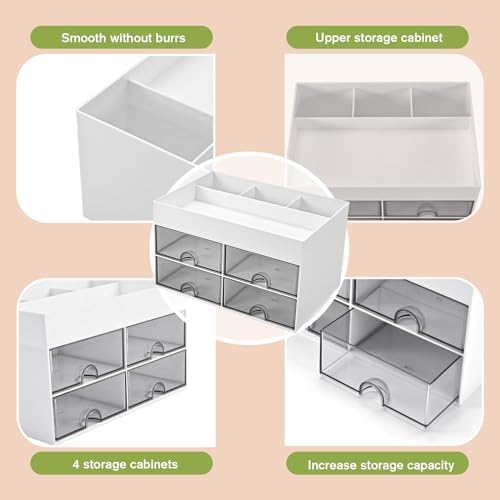 Smooth without burrs

Upper storage cabinet

4 storage cabinets

Increase storage capacity