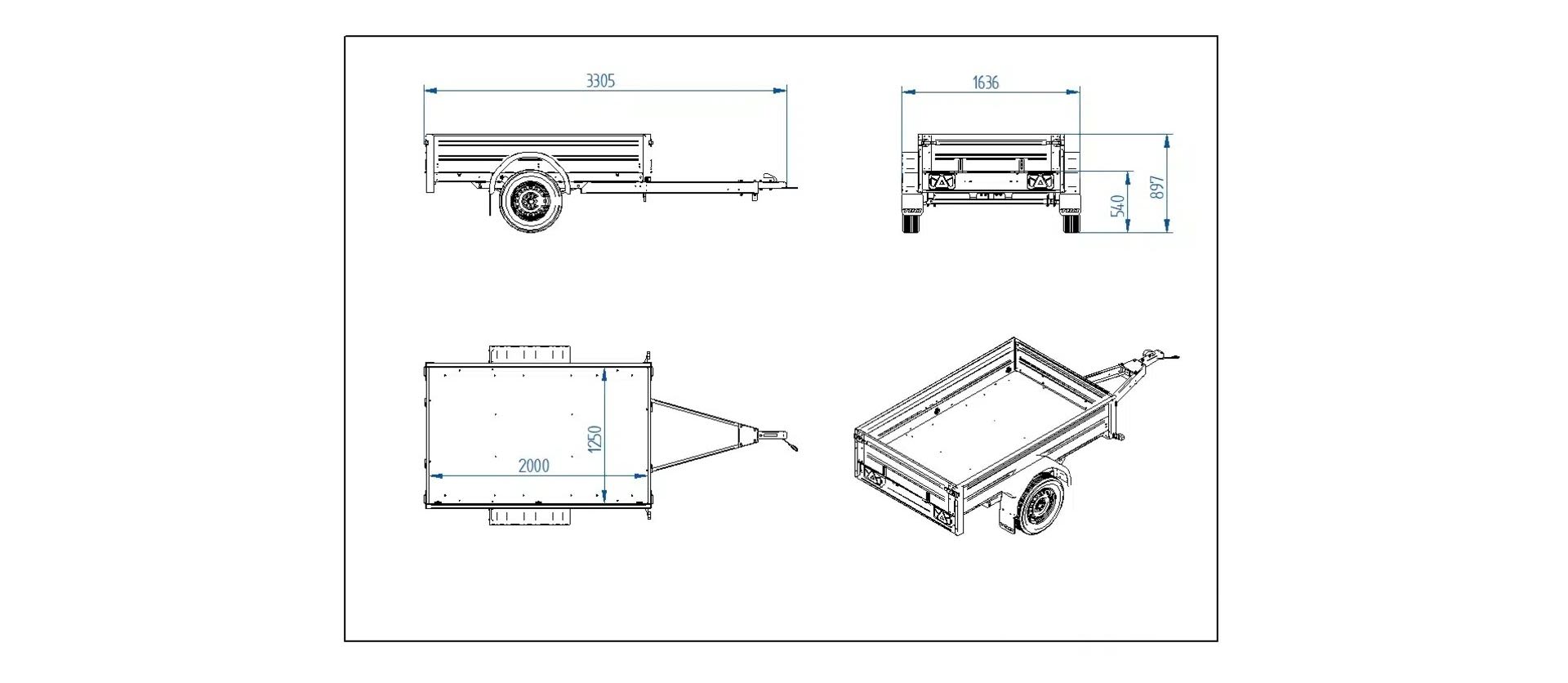 3305

1636

540

897

1250

2000