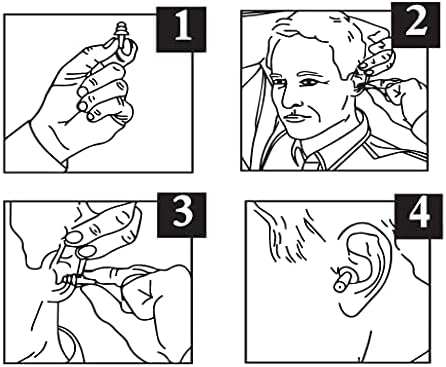 1

2

3

4