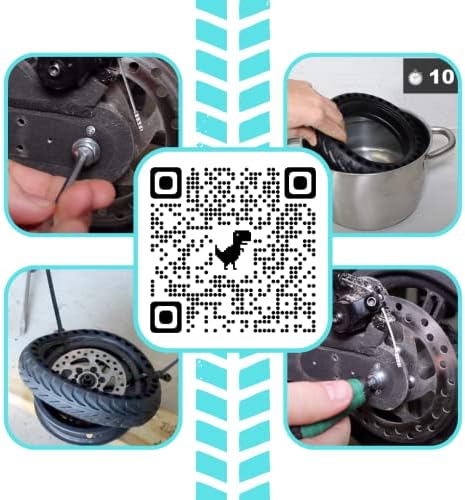 10