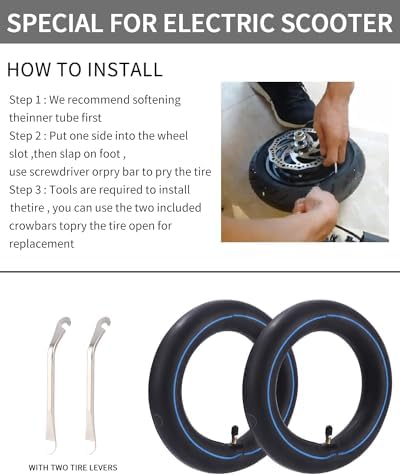 SPECIAL FOR ELECTRIC SCOOTER

HOW TO INSTALL

Step 1 : We recommend softening theinner tube first
Step 2 : Put one side into the wheel slot ,then slap on foot ,
use screwdriver orpry bar to pry the tire
Step 3 : Tools are required to install thetire , you can use the two included crowbars topry the tire open for replacement

WITH TWO TIRE LEVERS