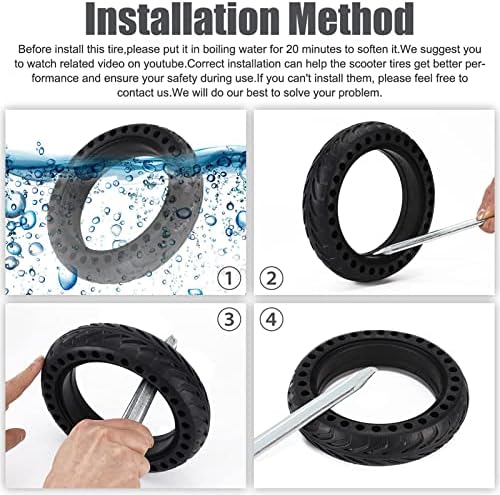 Installation Method

Before install this tire,please put it in boiling water for 20 minutes to soften it.We suggest you to watch related video on youtube.Correct installation can help the scooter tires get better performance and ensure your safety during use.If you can't install them, please feel free to contact us.We will do our best to solve your problem.

①

②

③

④