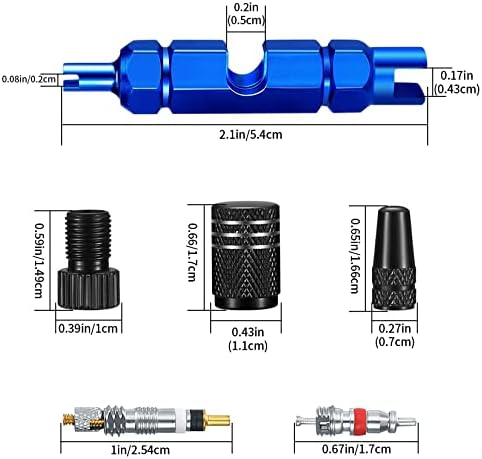 0.2in
(0.5cm)

0.08in/0.2cm

0.17in
(0.43cm)

2.1in/5.4cm

0.59in/1.49cm

0.39in/1cm

0.66/1.7cm

0.43in
(1.1cm)

0.65in/1.66cm

0.27in
(0.7cm)

1in/2.54cm

0.67in/1.7cm