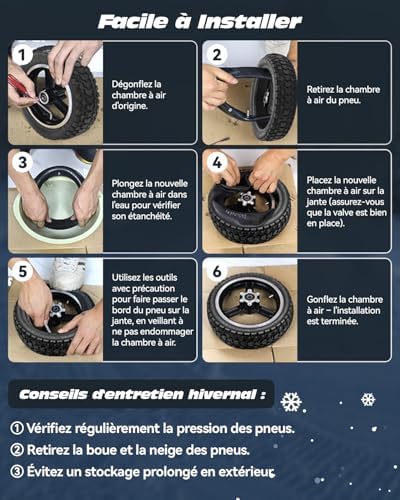 Facile à Installer

1

Dégonflez la chambre à air d'origine.

2

Retirez la chambre à air du pneu.

3

Plongez la nouvelle chambre à air dans l'eau pour vérifier son étanchéité.

4

Placez la nouvelle chambre à air sur la jante (assurez-vous que la valve est bien en place).

5

Utilisez les outils avec précaution pour faire passer le bord du pneu sur la jante, en veillant à ne pas endommager la chambre à air.

6

Gonflez la chambre à air – l'installation est terminée.

Conseils d'entretien hivernal :

① Vérifiez régulièrement la pression des pneus.

② Retirez la boue et la neige des pneus.

③ Évitez un stockage prolongé en extérieur.