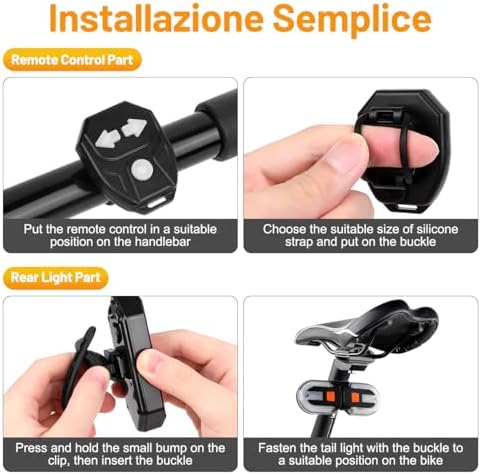 Installazione Semplice

Remote Control Part

Put the remote control in a suitable position on the handlebar

Choose the suitable size of silicone strap and put on the buckle

Rear Light Part

Press and hold the small bump on the clip, then insert the buckle

Fasten the tail light with the buckle to a suitable position on the bike