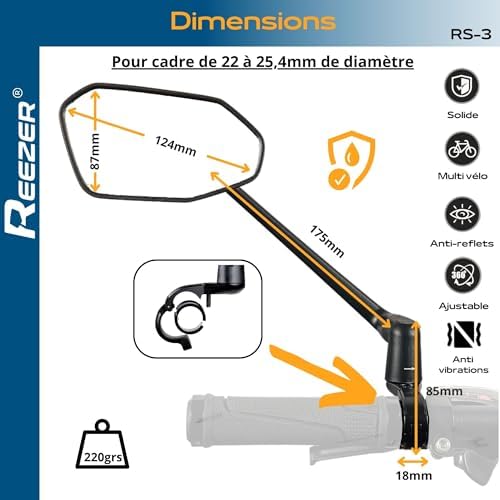 Dimensions

RS-3

REEZER®

Pour cadre de 22 à 25,4mm de diamètre

87mm

124mm

175mm

85mm

18mm

220grs

Solide

Multi vélo

Anti-reflets

360°

Ajustable

Anti vibrations