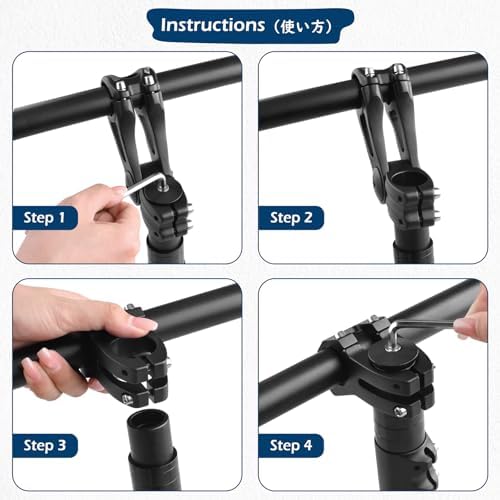 Instructions（使い方）

Step 1

Step 2

Step 3

Step 4