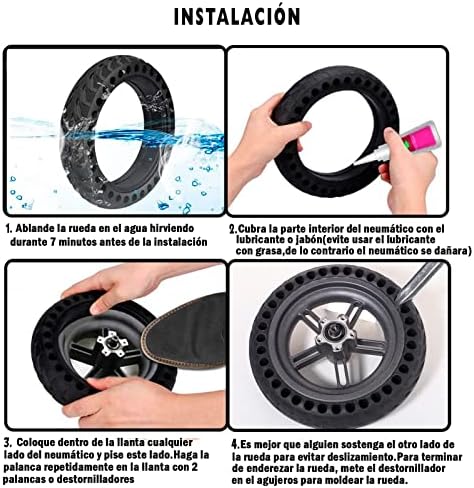 INSTALACIÓN

1. Ablande la rueda en el agua hirviendo durante 7 minutos antes de la instalación

2.Cubra la parte interior del neumático con el lubricante o jabón(evite usar el lubricante con grasa,de lo contrario el neumático se dañara)

3. Coloque dentro de la llanta cualquier lado del neumático y pise este lado.Haga la palanca repetidamente en la llanta con 2 palancas o destornilladores

4.Es mejor que alguien sostenga el otro lado de la rueda para evitar deslizamiento.Para terminar de enderezar la rueda, mete el destornillador en el agujeros para moldear la rueda.