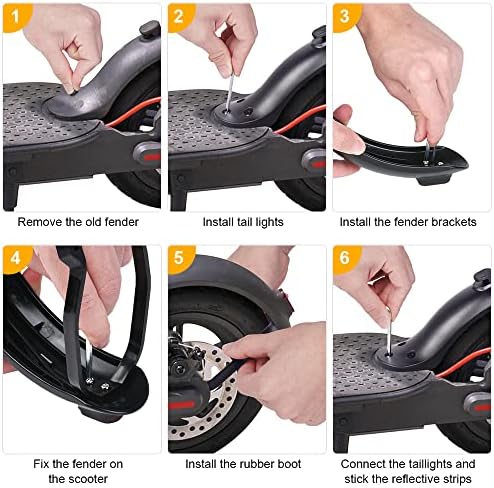 1
Remove the old fender

2
Install tail lights

3
Install the fender brackets

4
Fix the fender on the scooter

5
Install the rubber boot

6
Connect the taillights and stick the reflective strips