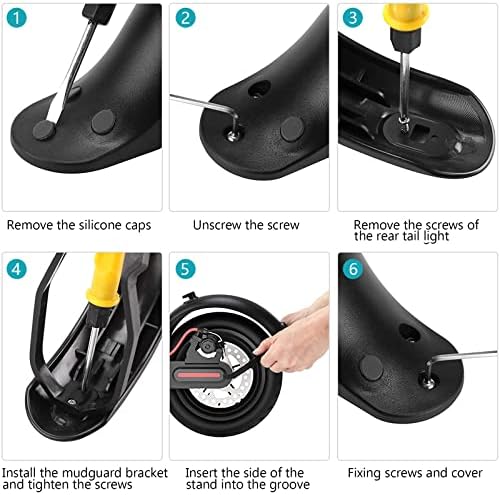 1

Remove the silicone caps

2

Unscrew the screw

3

Remove the screws of the rear tail light

4

Install the mudguard bracket and tighten the screws

5

Insert the side of the stand into the groove

6

Fixing screws and cover