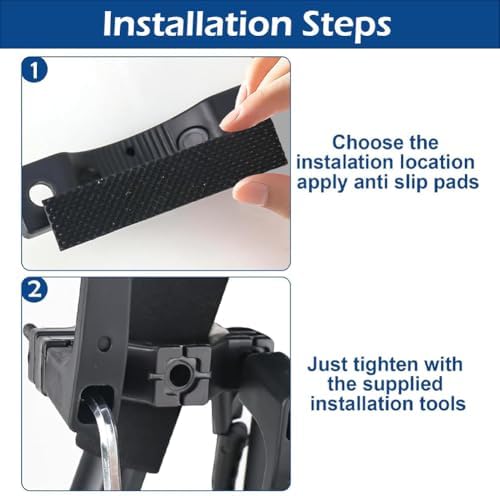 Installation Steps

1

Choose the instalation location apply anti slip pads

2

Just tighten with the supplied installation tools