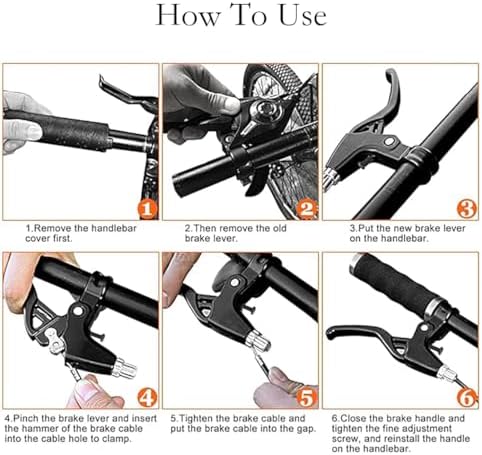 How To Use

1

1.Remove the handlebar cover first.

2

2.Then remove the old brake lever.

3

3.Put the new brake lever on the handlebar.

4

4.Pinch the brake lever and insert the hammer of the brake cable into the cable hole to clamp.

5

5.Tighten the brake cable and put the brake cable into the gap.

6

6.Close the brake handle and tighten the fine adjustment screw, and reinstall the handle on the handlebar.