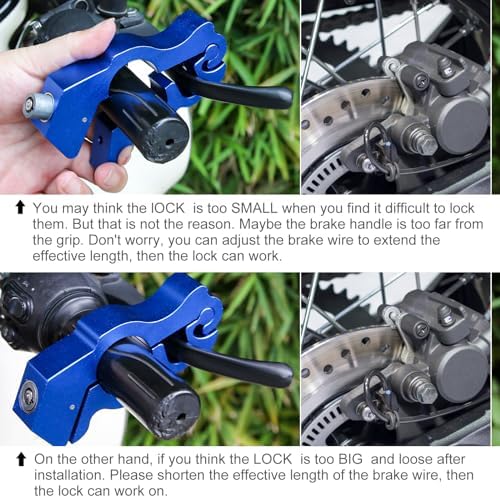 ⬆ You may think the lOCK is too SMALL when you find it difficult to lock them. But that is not the reason. Maybe the brake handle is too far from the grip. Don't worry, you can adjust the brake wire to extend the effective length, then the lock can work.

⬆ On the other hand, if you think the LOCK is too BIG and loose after installation. Please shorten the effective length of the brake wire, then the lock can work on.