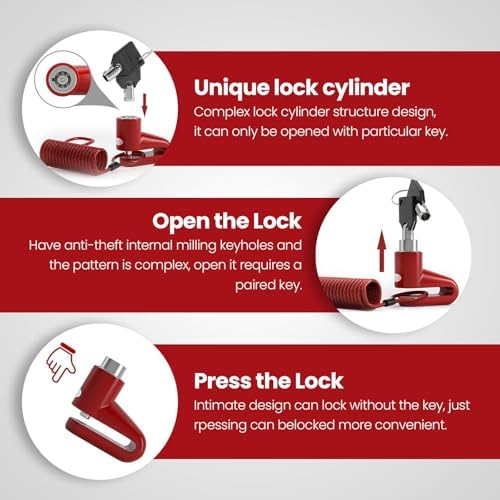 Unique lock cylinder
Complex lock cylinder structure design, it can only be opened with particular key.

Open the Lock
Have anti-theft internal milling keyholes and the pattern is complex, open it requires a paired key.

Press the Lock
Intimate design can lock without the key, just rpessing can belocked more convenient.