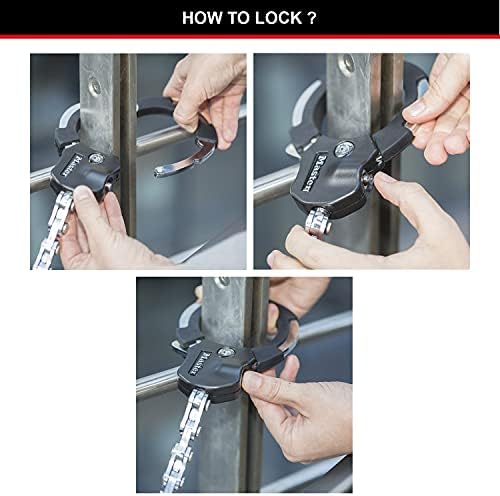 HOW TO LOCK ?

Master

Master

Master