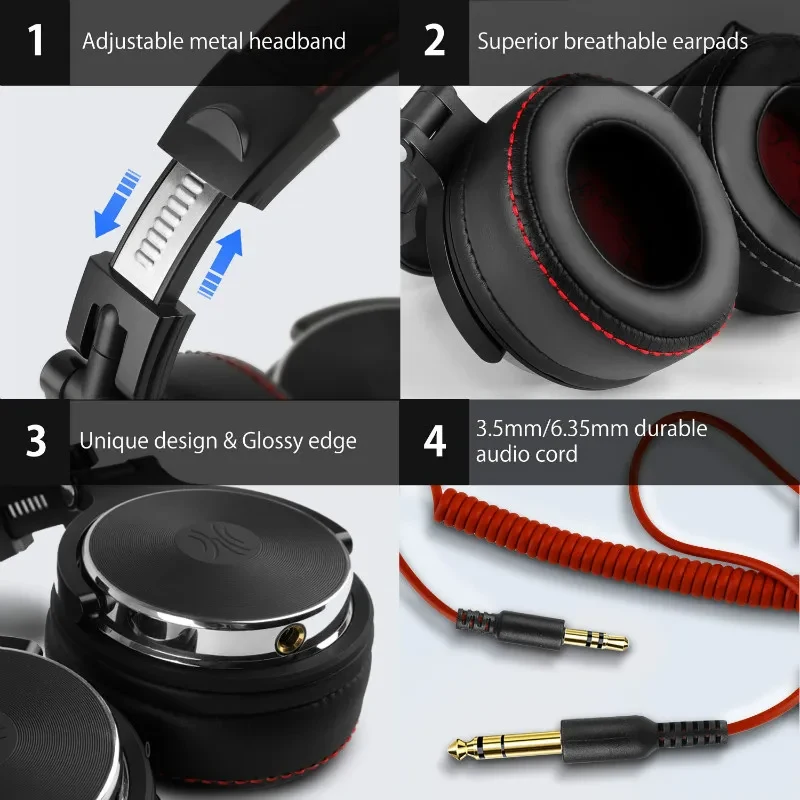 1 Adjustable metal headband

2 Superior breathable earpads

3 Unique design & Glossy edge

4 3.5mm/6.35mm durable audio cord