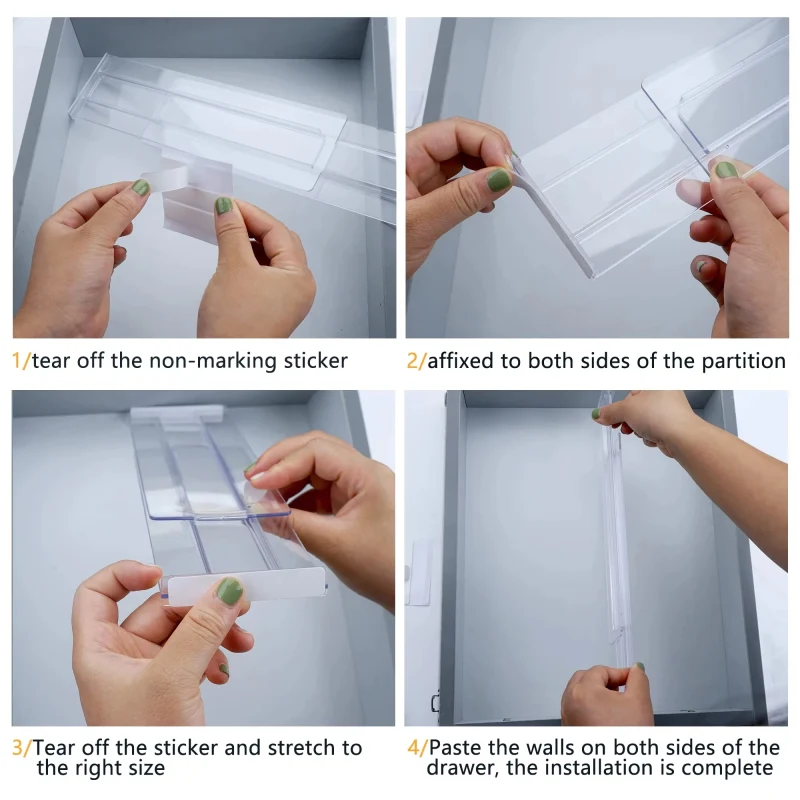 1/tear off the non-marking sticker

2/affixed to both sides of the partition

3/Tear off the sticker and stretch to the right size

4/Paste the walls on both sides of the drawer, the installation is complete